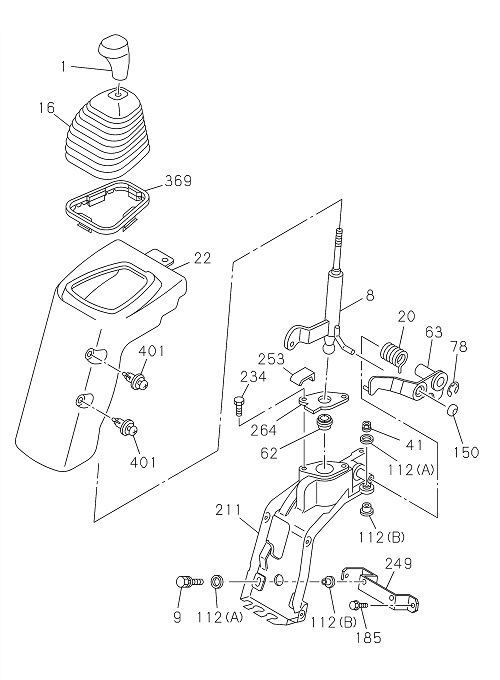 1
16
369
22
401
401
8
20
63
78
253
234
264
62
41
112(A)
150
211
112(B)
249
9
112(A)
112(B)
185